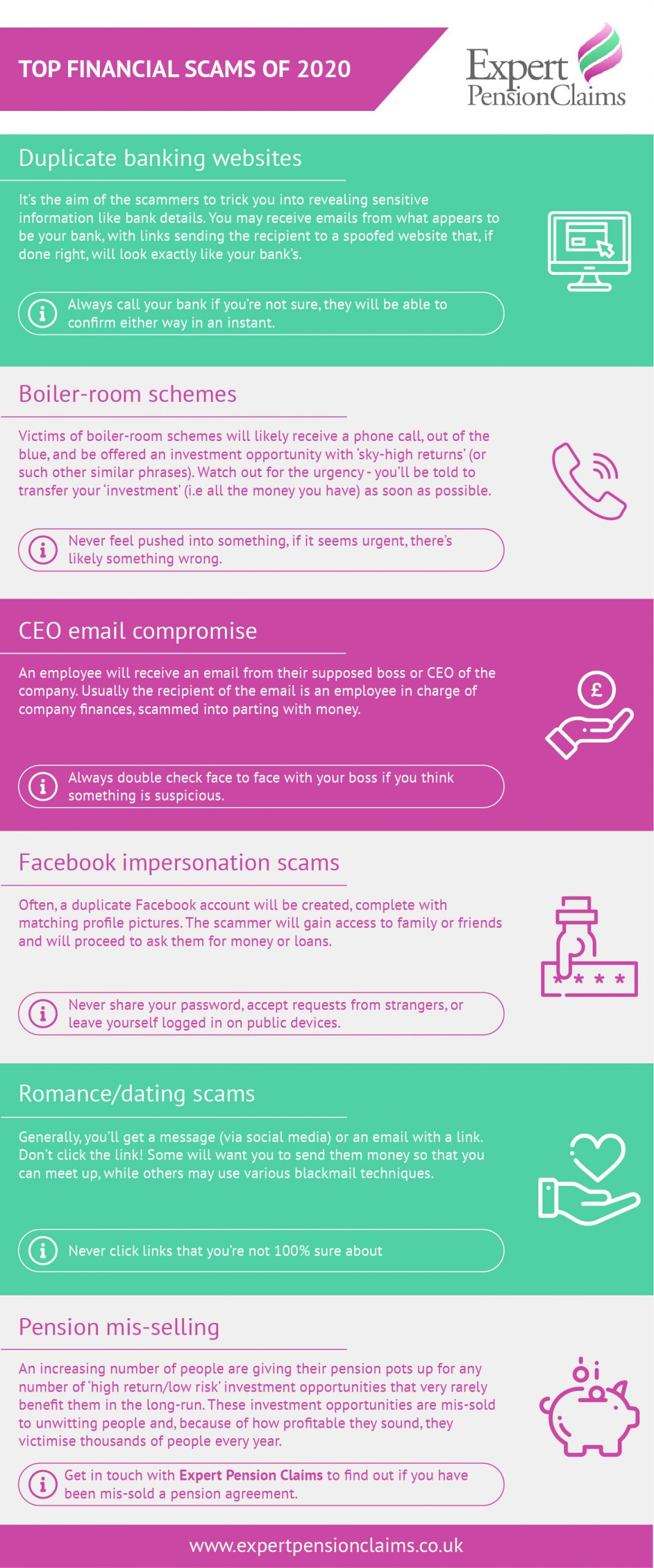 TOP FINANCIAL SCAMS OF 2020

Expert PensionClaims

Duplicate banking websites

It's the aim of the scammers to trick you into revealing sensitive information like bank details. You may receive emails from what appears to be your bank, with links sending the recipient to a spoofed website that, if done right, will look exactly like your bank's.

Always call your bank if you're not sure, they will be able to confirm either way in an instant.

Boiler-room schemes

Victims of boiler-room schemes will likely receive a phone call, out of the blue, and be offered an investment opportunity with 'sky-high returns' (or such other similar phrases). Watch out for the urgency - you'll be told to transfer your 'investment' (i.e all the money you have) as soon as possible.

Never feel pushed into something, if it seems urgent, there's likely something wrong.

CEO email compromise

An employee will receive an email from their supposed boss or CEO of the company. Usually the recipient of the email is an employee in charge of company finances, scammed into parting with money.

£

Always double check face to face with your boss if you think something is suspicious.

Facebook impersonation scams

Often, a duplicate Facebook account will be created, complete with matching profile pictures. The scammer will gain access to family or friends and will proceed to ask them for money or loans.

****

Never share your password, accept requests from strangers, or leave yourself logged in on public devices.

Romance/dating scams

Generally, you'll get a message (via social media) or an email with a link. Don't click the link! Some will want you to send them money so that you can meet up, while others may use various blackmail techniques.

Never click links that you're not 100% sure about

Pension mis-selling

An increasing number of people are giving their pension pots up for any number of 'high return/low risk' investment opportunities that very rarely benefit them in the long-run. These investment opportunities are mis-sold to unwitting people and, because of how profitable they sound, they victimise thousands of people every year.

Get in touch with Expert Pension Claims to find out if you have been mis-sold a pension agreement.

www.expertpensionclaims.co.uk